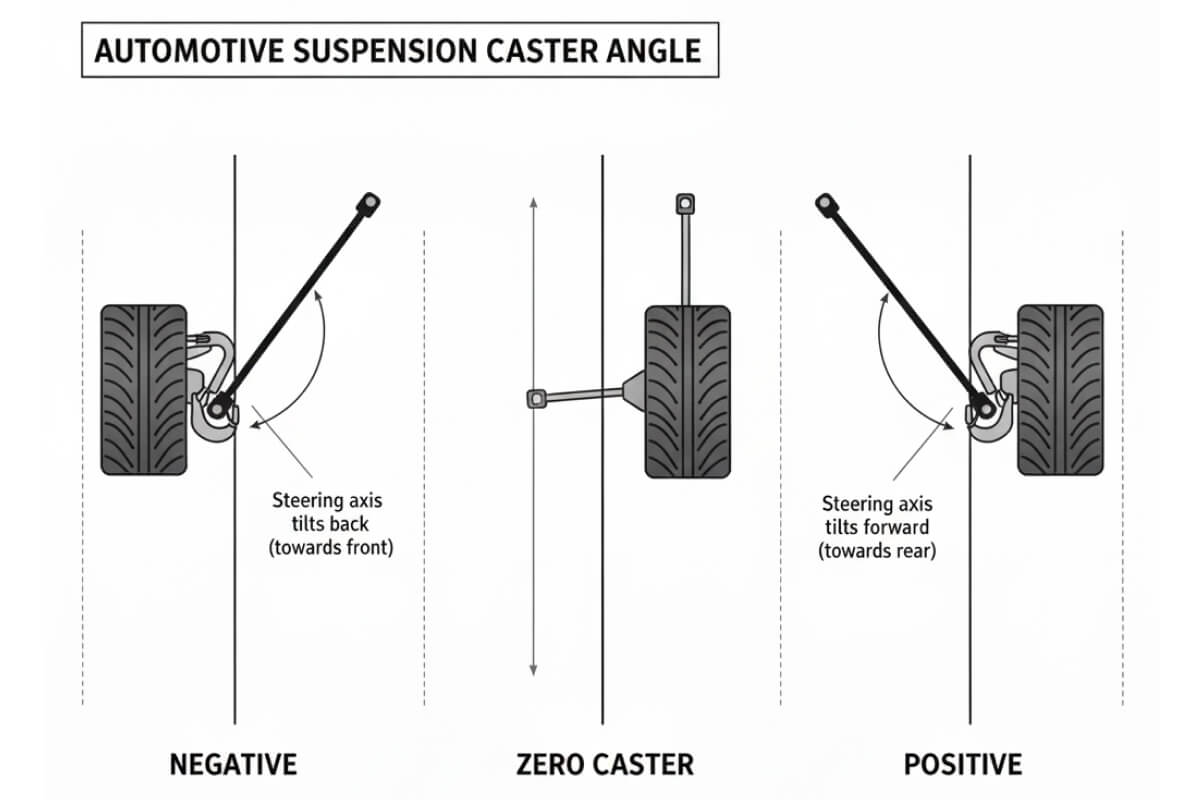 AUTOMOTIVE SUSPENSION CASTER ANGLE

Steering axis tilts back (towards front)

Steering axis tilts forward (towards rear)

NEGATIVE

ZERO CASTER

POSITIVE